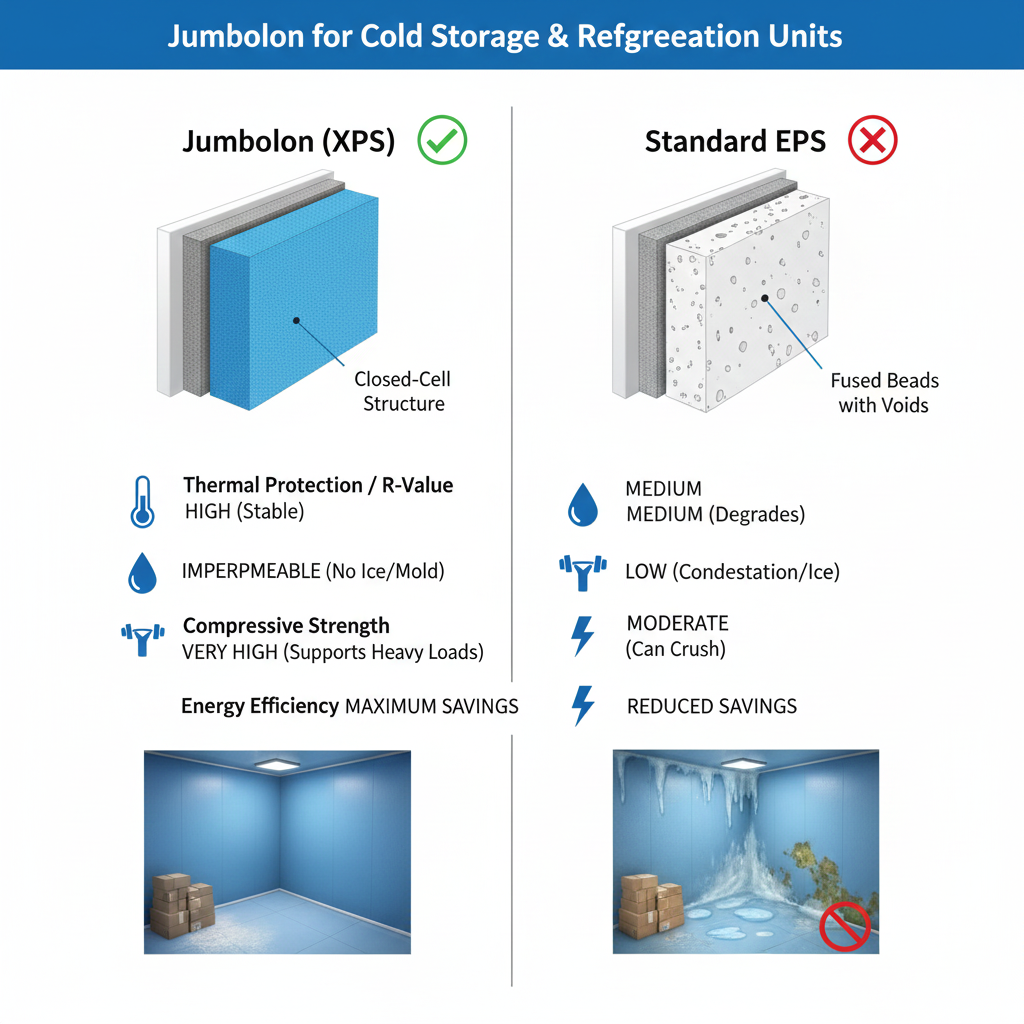 Jumbolon for Cold Storage & Refgreeation Units

Jumbolon (XPS)

Closed-Cell Structure

Thermal Protection / R-Value
HIGH (Stable)

IMPERPMEABLE (No Ice/Mold)

Compressive Strength
VERY HIGH (Supports Heavy Loads)

Energy Efficiency MAXIMUM SAVINGS

Standard EPS

Fused Beads with Voids

MEDIUM
MEDIUM (Degrades)

LOW (Condestation/Ice)

MODERATE
(Can Crush)

REDUCED SAVINGS